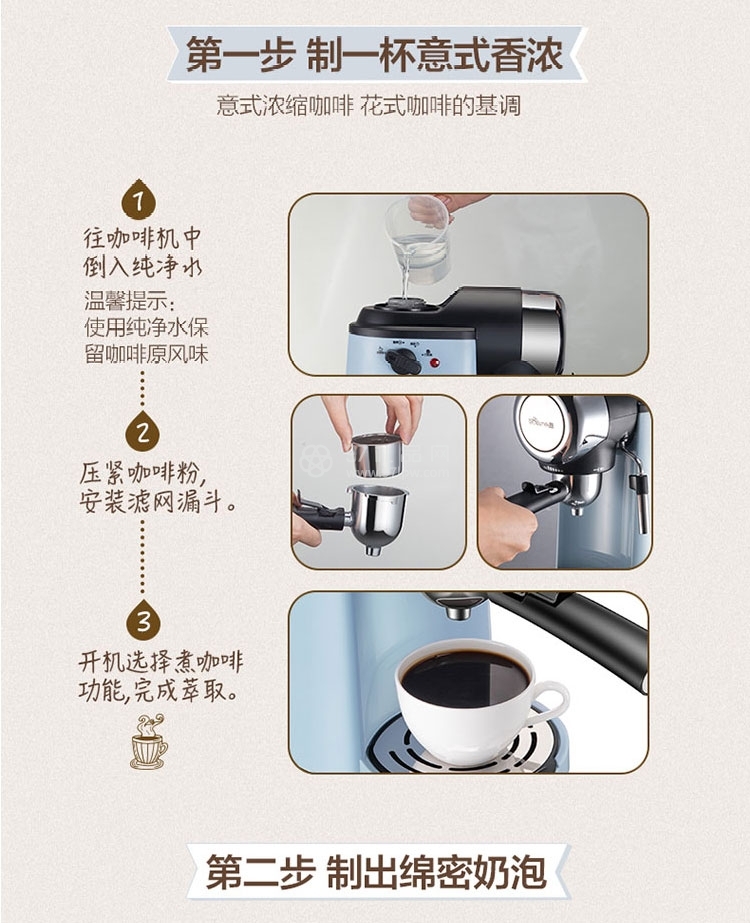 第一步 制一杯意式香浓

意式浓缩咖啡 花式咖啡的基调

1

往咖啡机中倒入纯净水

温馨提示：使用纯净水保留咖啡原风味

2

压紧咖啡粉，安装滤网漏斗。

3

开机选择煮咖啡功能，完成萃取。

第二步 制出绵密奶泡