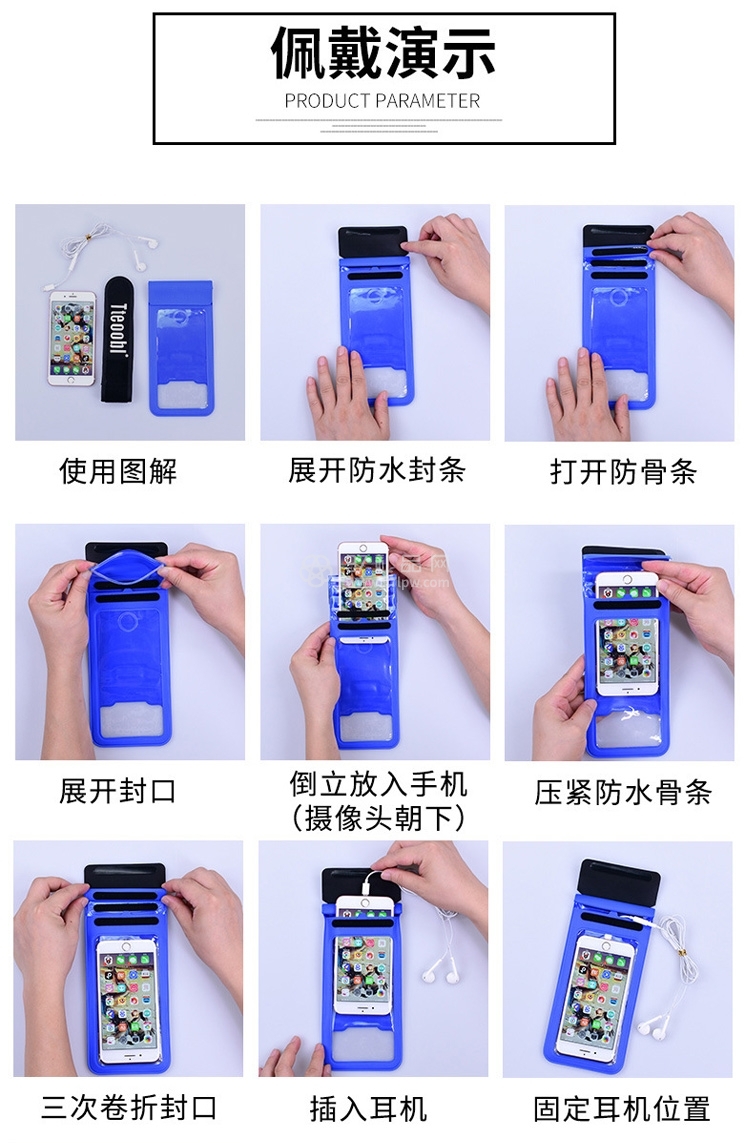 佩戴演示
PRODUCT PARAMETER

Tteoobl

使用图解

展开防水封条

打开防骨条

展开封口

倒立放入手机（摄像头朝下）

压紧防水骨条

三次卷折封口

插入耳机

固定耳机位置