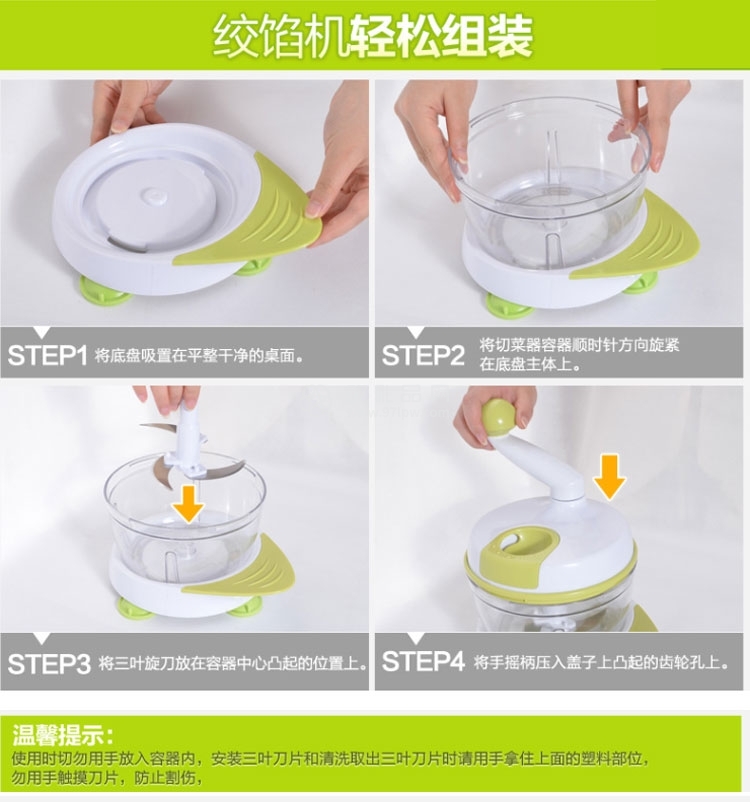 绞馅机轻松组装

STEP1 将底盘吸置在平整干净的桌面。

STEP2 将切菜器容器顺时针方向旋紧在底盘主体上。

STEP3 将三叶旋刀放在容器中心凸起的位置上。

STEP4 将手摇柄压入盖子上凸起的齿轮孔上。

温馨提示：
使用时切勿用手放入容器内，安装三叶刀片和清洗取出三叶刀片时请用手拿住上面的塑料部位，勿用手触摸刀片，防止割伤，