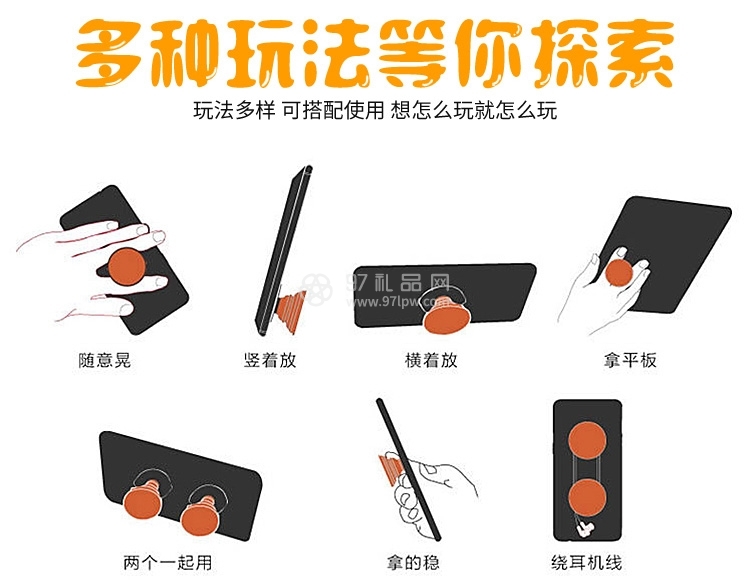 多种玩法等你探索

玩法多样 可搭配使用 想怎么玩就怎么玩

97礼品网
www.97lpw.com

随意晃

竖着放

横着放

拿平板

两个一起用

拿的稳

绕耳机线