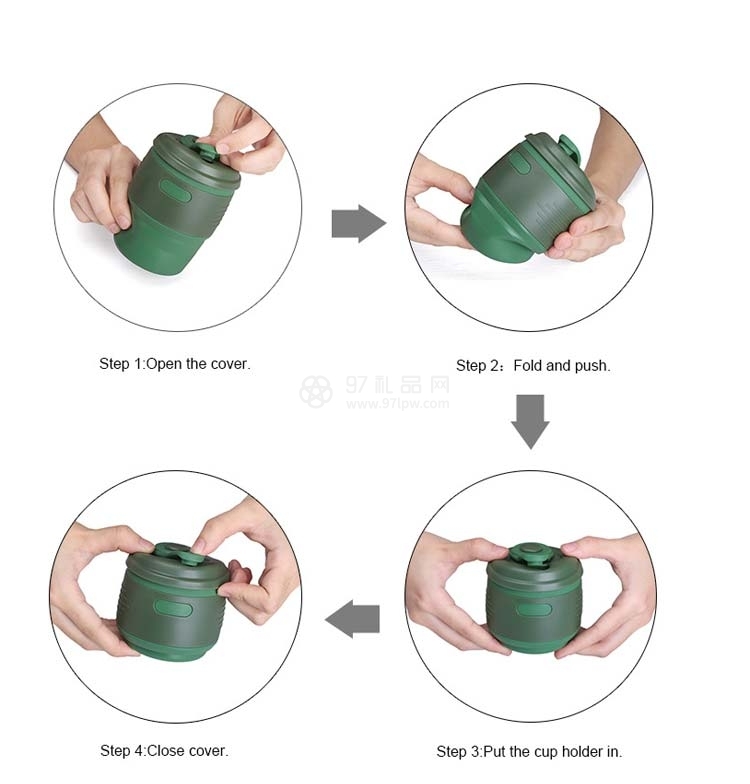 Step 1:Open the cover.

Step 2：Fold and push.

97礼品网
www.97lpw.com

Step 4:Close cover.

Step 3:Put the cup holder in.